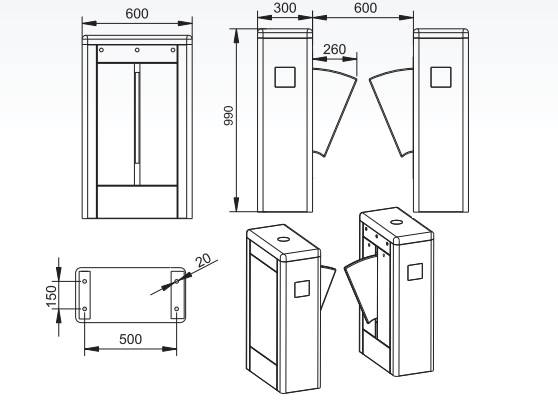 600

300

600

260

990

20

150

500